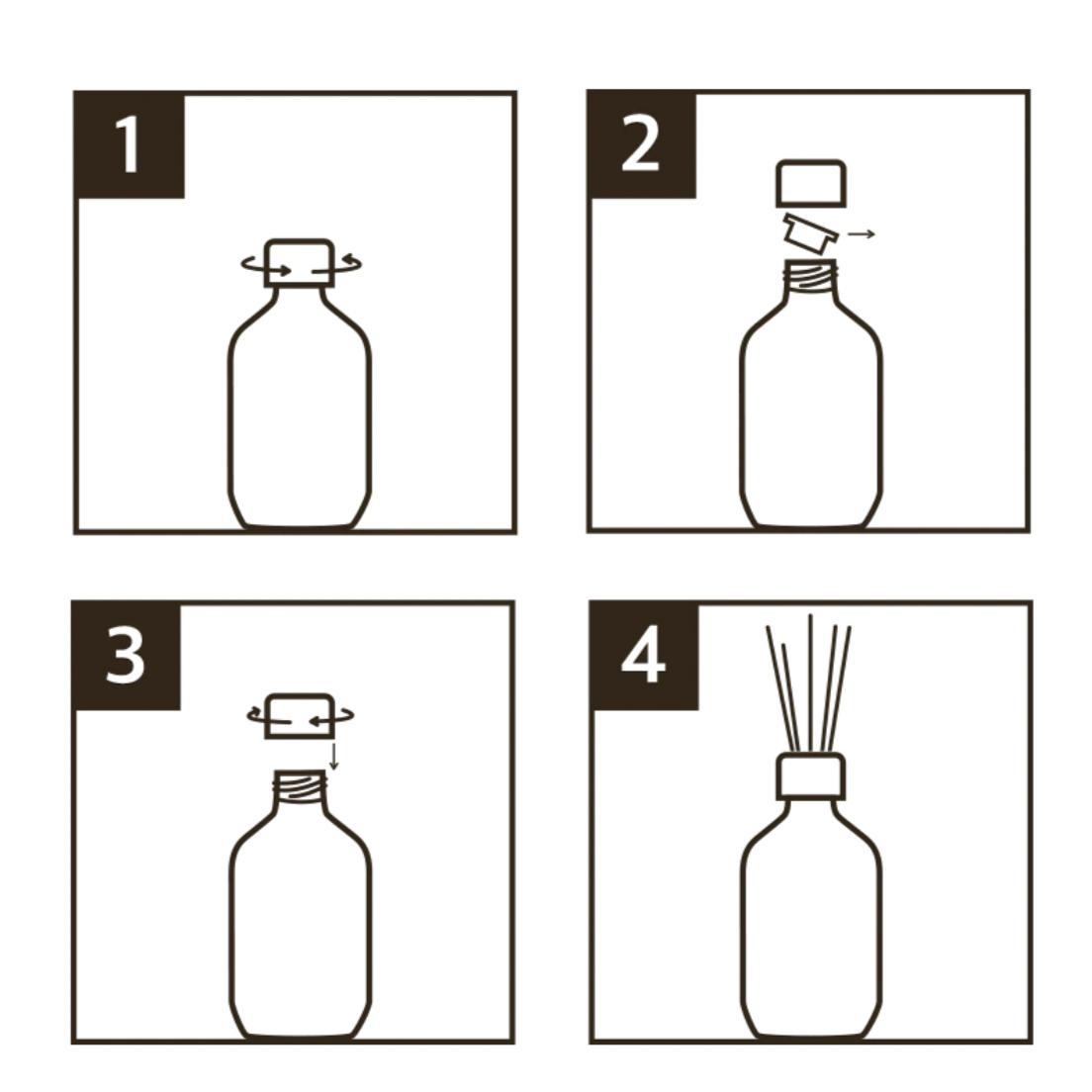 1

2

3

4