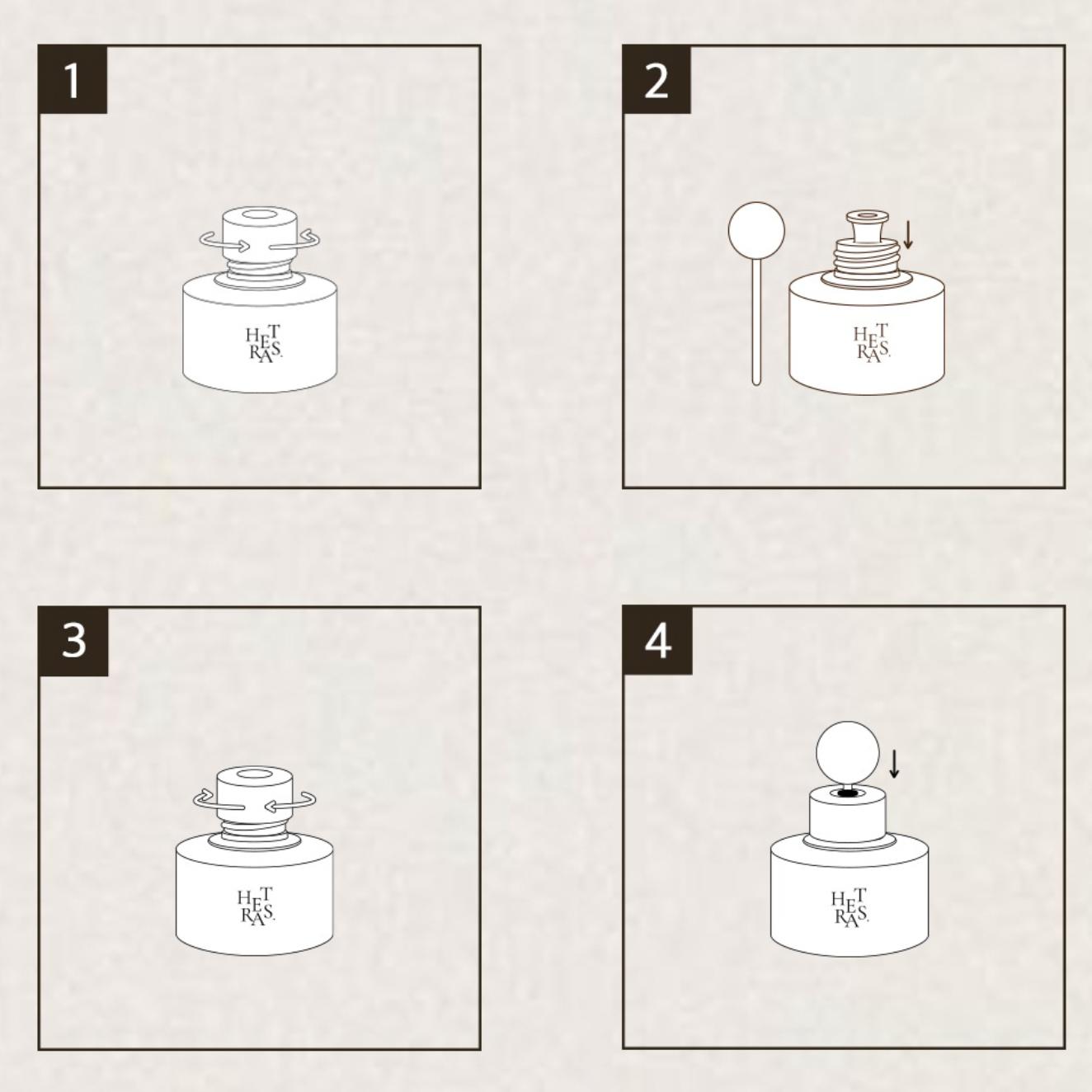 1

HET
RAS.

2

HET
RAS.

3

HET
RAS.

4

HET
RAS.